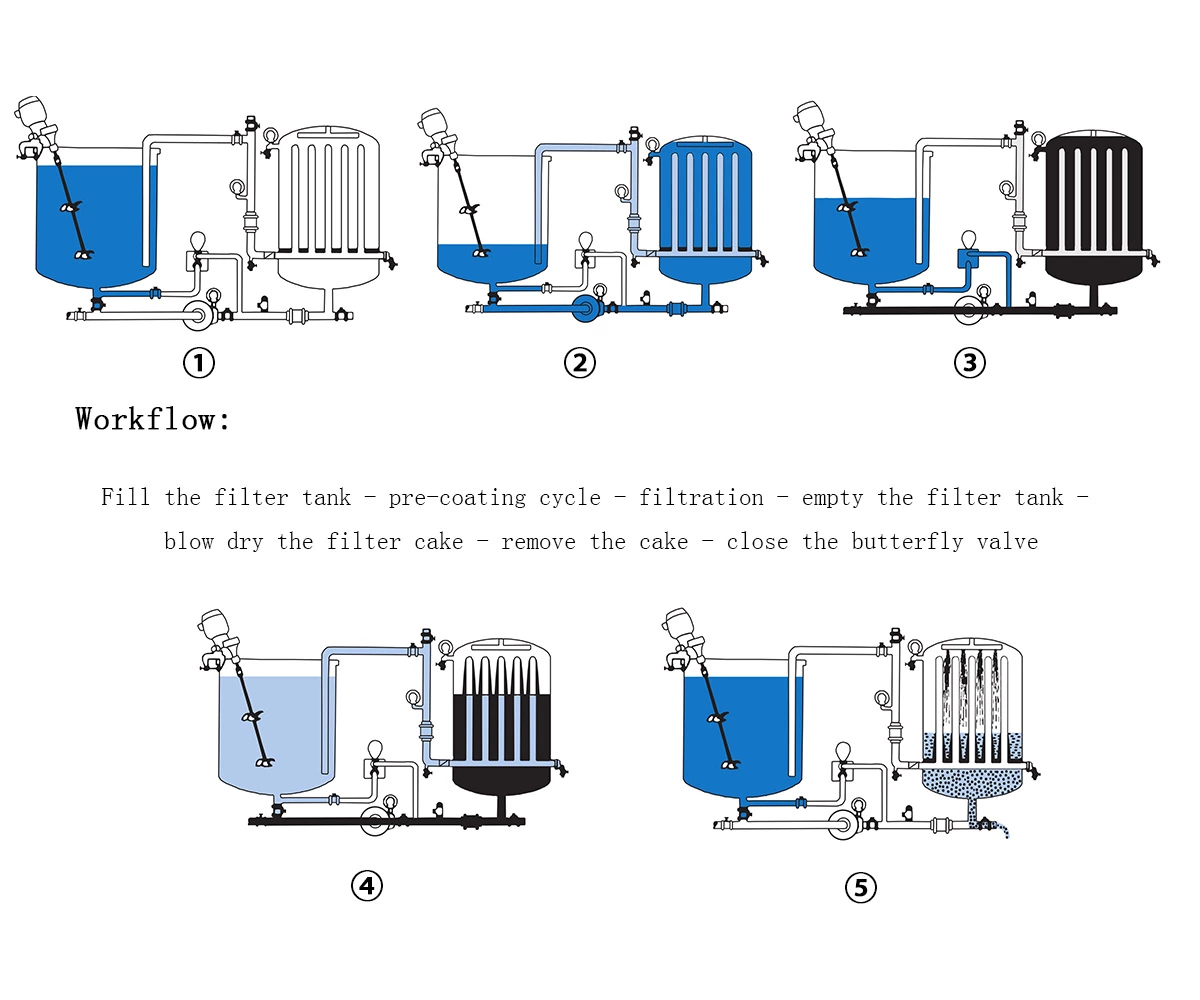 ①

②

③

Workflow:

Fill the filter tank - pre-coating cycle - filtration - empty the filter tank - blow dry the filter cake - remove the cake - close the butterfly valve

④

⑤