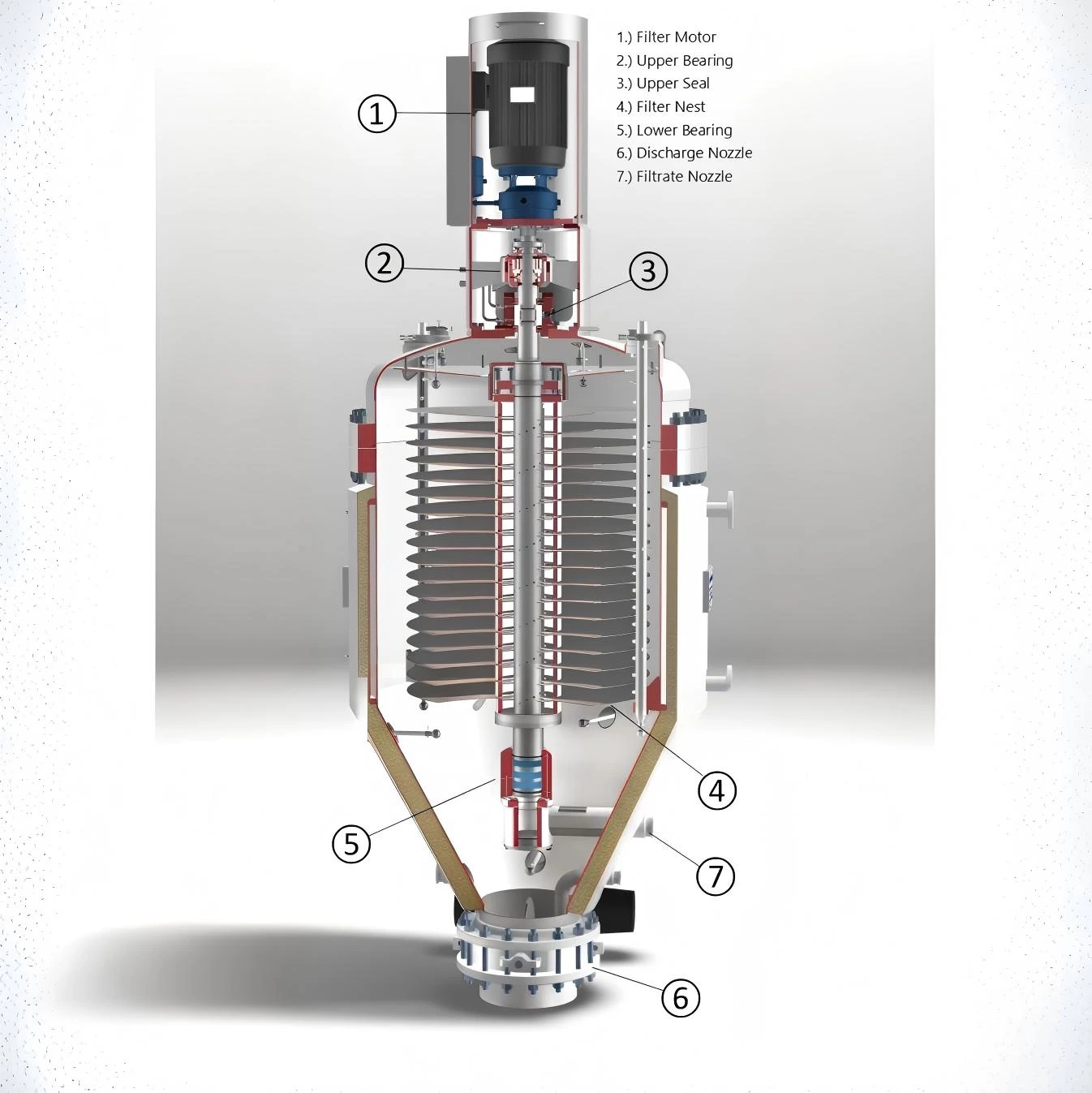 1.) Filter Motor
2.) Upper Bearing
3.) Upper Seal
4.) Filter Nest
5.) Lower Bearing
6.) Discharge Nozzle
7.) Filtrate Nozzle

1

2

3

4

5

7

6