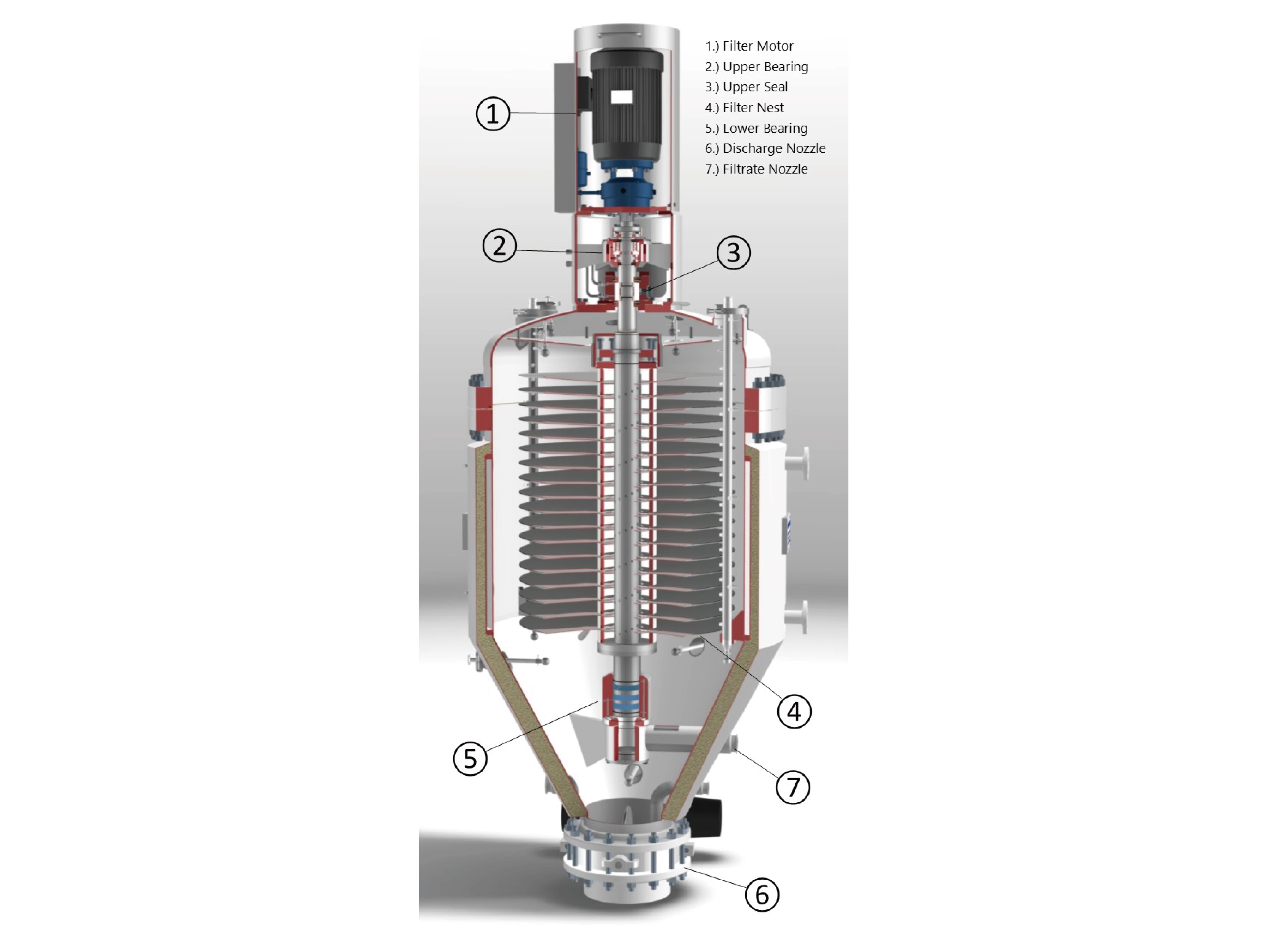 1.) Filter Motor
2.) Upper Bearing
3.) Upper Seal
4.) Filter Nest
5.) Lower Bearing
6.) Discharge Nozzle
7.) Filtrate Nozzle

1
2
3
4
5
7
6